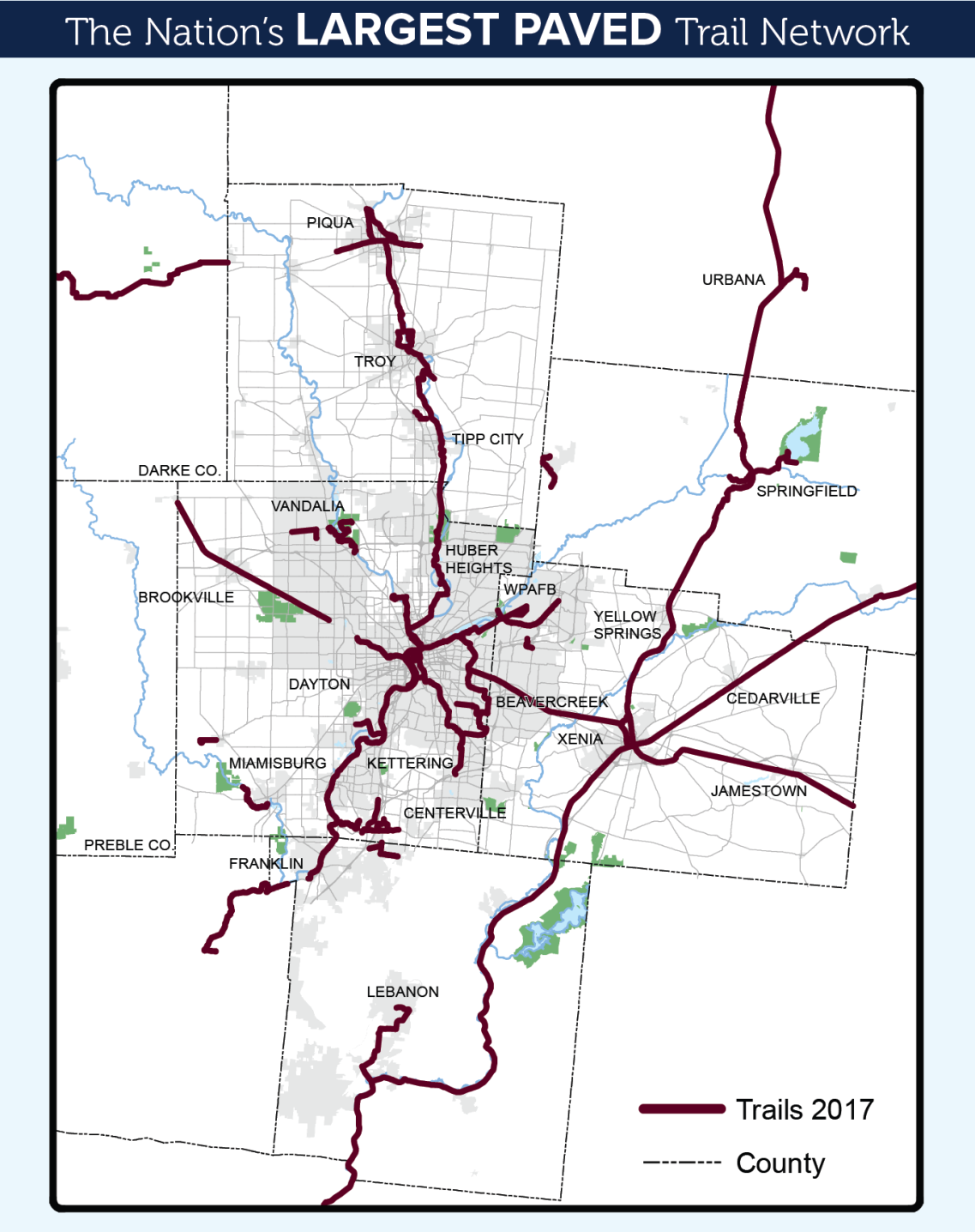 The Nation's LARGEST PAVED Trail Network

PIQUA

URBANA

TROY

TIPP CITY

DARKE CO.

SPRINGFIELD

VANDALIA

HUBER HEIGHTS

WPAFB

BROOKVILLE

YELLOW SPRINGS

DAYTON

BEAVERCREEK

CEDARVILLE

XENIA

MIAMISBURG

KETTERING

JAMESTOWN

CENTERVILLE

PREBLE CO.

FRANKLIN

LEBANON

Trails 2017

County